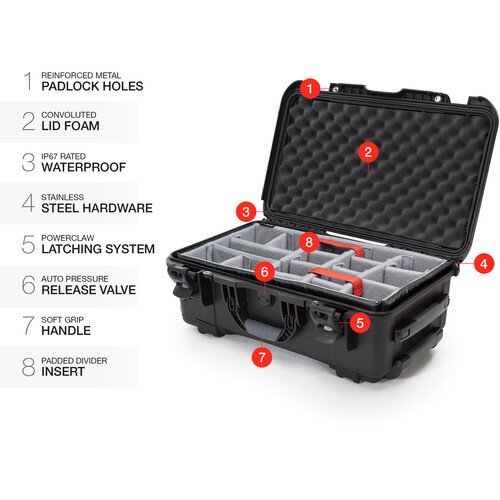 1 REINFORCED METAL
PADLOCK HOLES

2 CONVOLUTED
LID FOAM

3 IP67 RATED
WATERPROOF

4 STAINLESS
STEEL HARDWARE

5 POWERCLAW
LATCHING SYSTEM

6 AUTO PRESSURE
RELEASE VALVE

7 SOFT GRIP
HANDLE

8 PADDED DIVIDER
INSERT

1
2
3
8
4
6
5
7